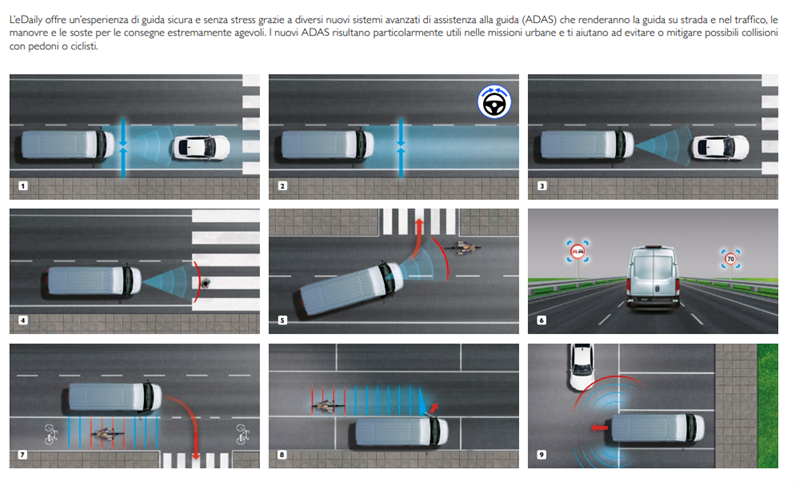 L'eDaily offre un'esperienza di guida sicura e senza stress grazie a diversi nuovi sistemi avanzati di assistenza alla guida (ADAS) che renderanno la guida su strada e nel traffico, le manovre e le soste per le consegne estremamente agevoli. I nuovi ADAS risultano particolarmente utili nelle missioni urbane e ti aiutano ad evitare o mitigare possibili collisioni con pedoni o ciclisti.

1

2

3

4

5

6

70

7

8

9